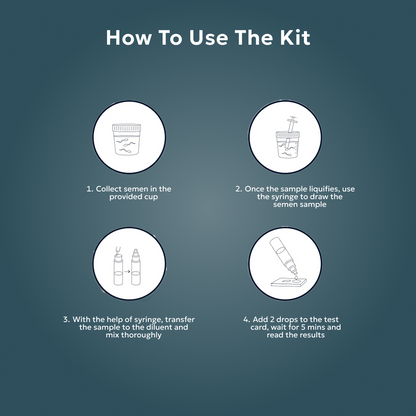 How To Use The Kit

1. Collect semen in the provided cup

2. Once the sample liquifies, use the syringe to draw the semen sample

3. With the help of syringe, transfer the sample to the diluent and mix thoroughly

4. Add 2 drops to the test card, wait for 5 mins and read the results