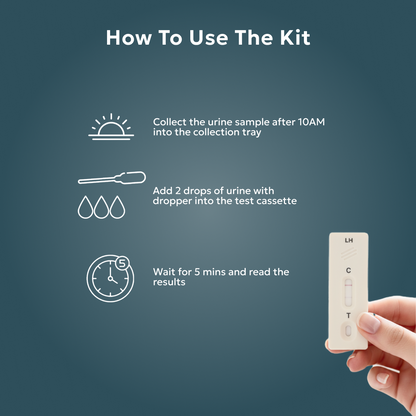 How To Use The Kit

Collect the urine sample after 10AM into the collection tray

Add 2 drops of urine with dropper into the test cassette

5

Wait for 5 mins and read the results

LH

C

T