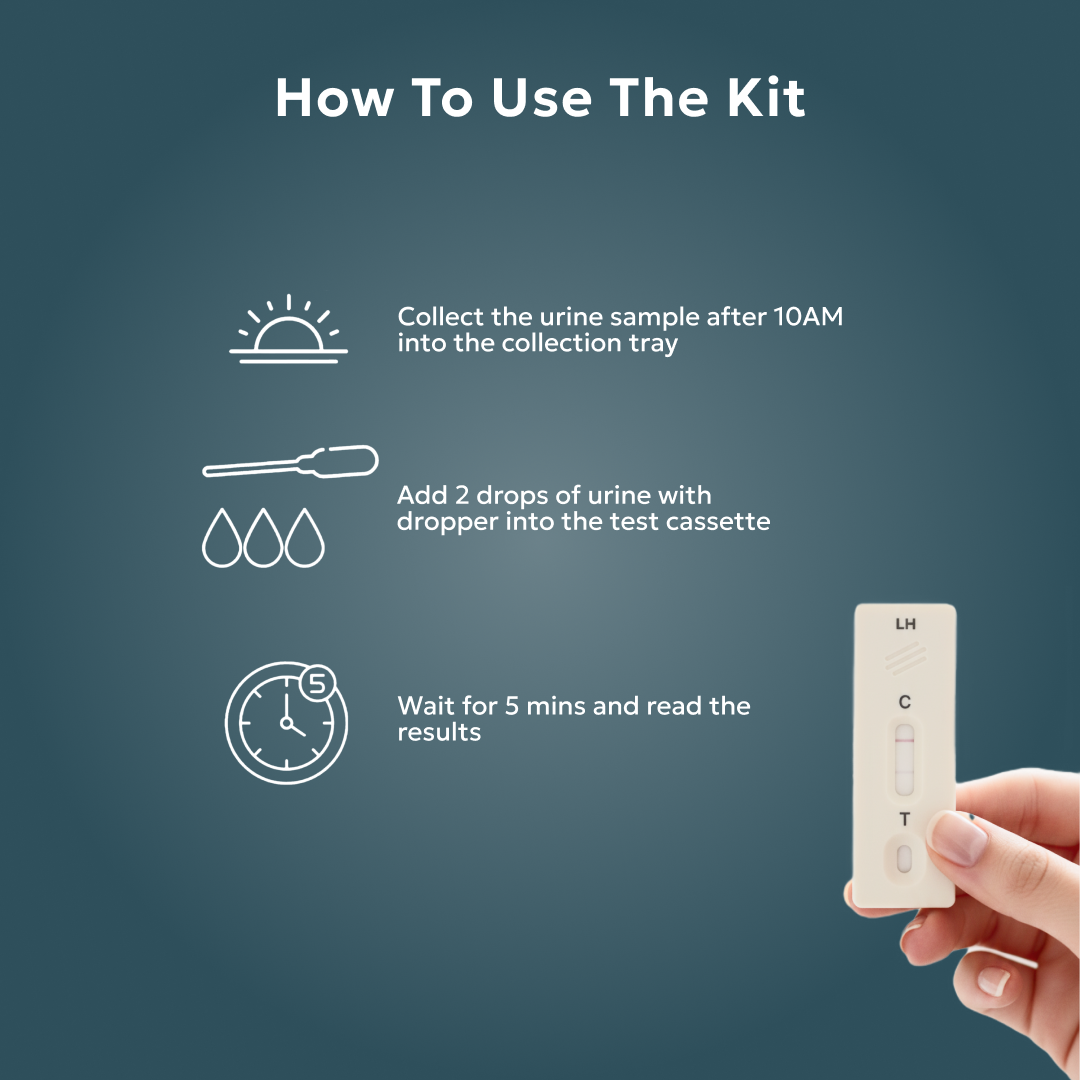 How To Use The Kit

Collect the urine sample after 10AM into the collection tray

Add 2 drops of urine with dropper into the test cassette

5

Wait for 5 mins and read the results

LH

C

T